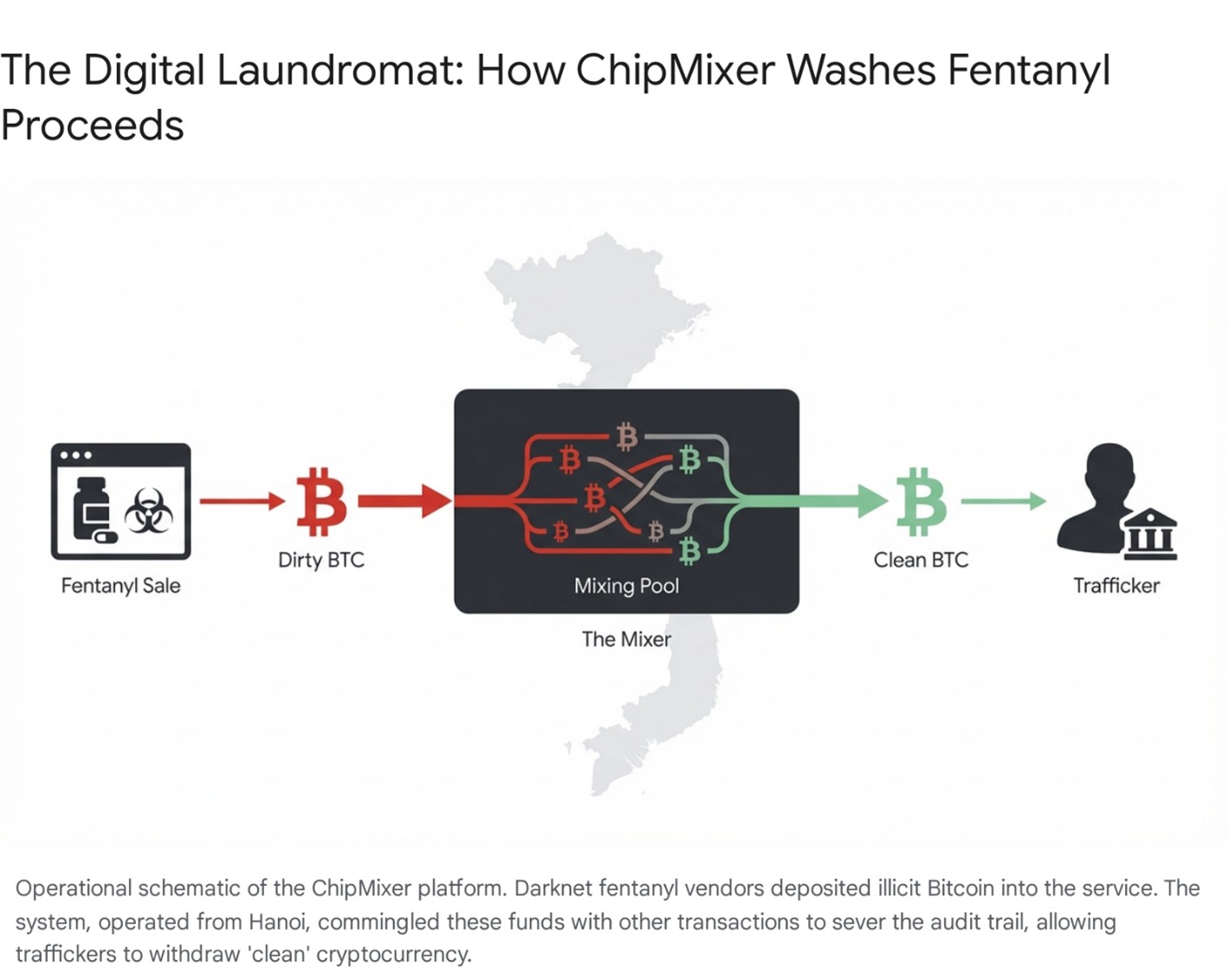 The Digital Laundromat: How ChipMixer Washes Fentanyl Proceeds

Fentanyl Sale

Dirty BTC

Mixing Pool

The Mixer

Clean BTC

Trafficker

Operational schematic of the ChipMixer platform. Darknet fentanyl vendors deposited illicit Bitcoin into the service. The system, operated from Hanoi, commingled these funds with other transactions to sever the audit trail, allowing traffickers to withdraw 'clean' cryptocurrency.